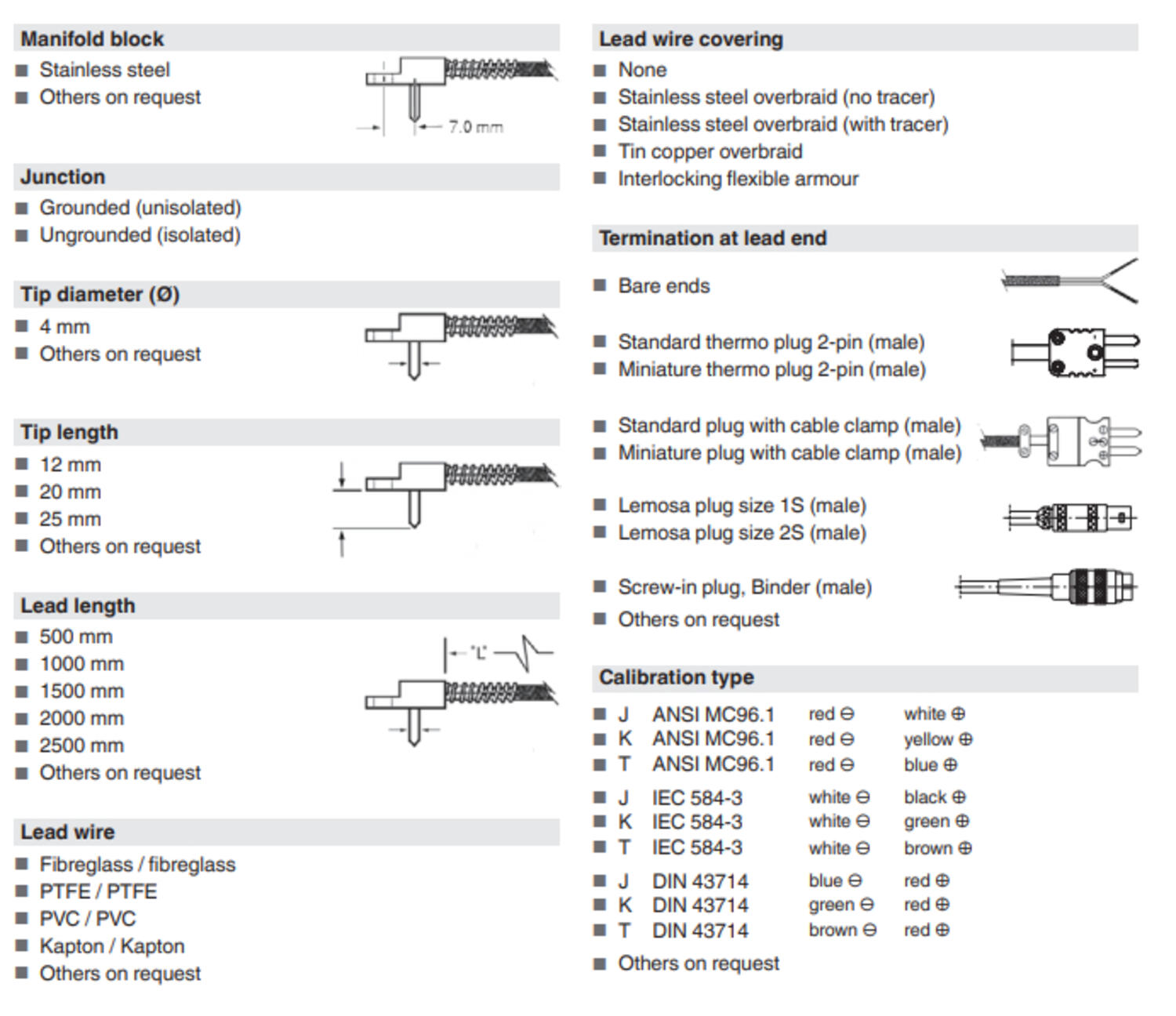 Manifold block
■ Stainless steel
■ Others on request

7.0 mm

Junction
■ Grounded (unisolated)
■ Ungrounded (isolated)

Tip diameter (Ø)
■ 4 mm
■ Others on request

Tip length
■ 12 mm
■ 20 mm
■ 25 mm
■ Others on request

Lead length
■ 500 mm
■ 1000 mm
■ 1500 mm
■ 2000 mm
■ 2500 mm
■ Others on request

"L"

Lead wire
■ Fibreglass / fibreglass
■ PTFE / PTFE
■ PVC / PVC
■ Kapton / Kapton
■ Others on request

Lead wire covering
■ None
■ Stainless steel overbraid (no tracer)
■ Stainless steel overbraid (with tracer)
■ Tin copper overbraid
■ Interlocking flexible armour

Termination at lead end
■ Bare ends
■ Standard thermo plug 2-pin (male)
■ Miniature thermo plug 2-pin (male)
■ Standard plug with cable clamp (male)
■ Miniature plug with cable clamp (male)
■ Lemosa plug size 1S (male)
■ Lemosa plug size 2S (male)
■ Screw-in plug, Binder (male)
■ Others on request

Calibration type
■ J ANSI MC96.1 red ⊖ white ⊕
■ K ANSI MC96.1 red ⊖ yellow ⊕
■ T ANSI MC96.1 red ⊖ blue ⊕
■ J IEC 584-3 white ⊖ black ⊕
■ K IEC 584-3 white ⊖ green ⊕
■ T IEC 584-3 white ⊖ brown ⊕
■ J DIN 43714 blue ⊖ red ⊕
■ K DIN 43714 green ⊖ red ⊕
■ T DIN 43714 brown ⊖ red ⊕
■ Others on request