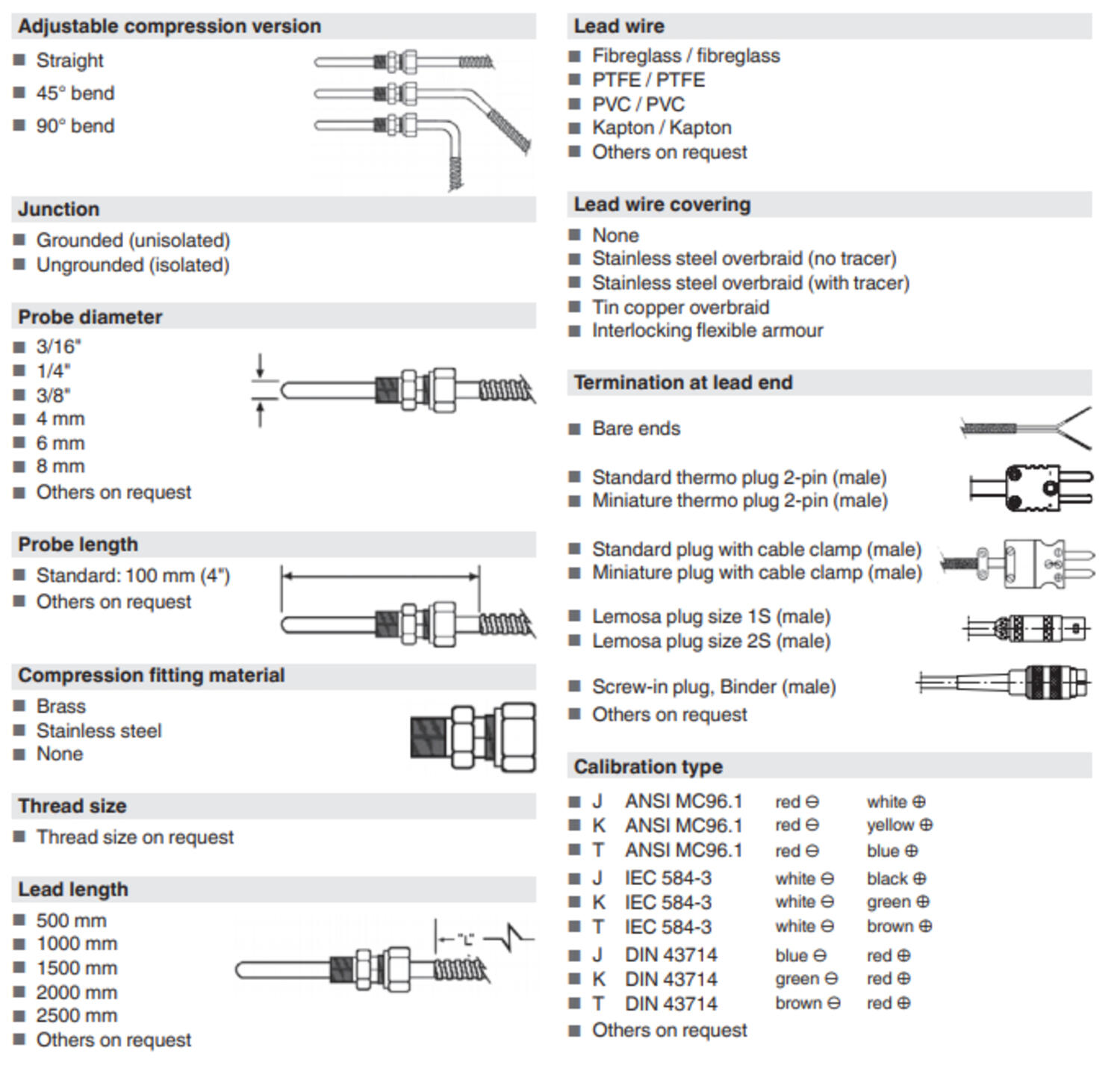 Adjustable compression version
■ Straight
■ 45° bend
■ 90° bend

Junction
■ Grounded (unisolated)
■ Ungrounded (isolated)

Probe diameter
■ 3/16"
■ 1/4"
■ 3/8"
■ 4 mm
■ 6 mm
■ 8 mm
■ Others on request

Probe length
■ Standard: 100 mm (4")
■ Others on request

Compression fitting material
■ Brass
■ Stainless steel
■ None

Thread size
■ Thread size on request

Lead length
■ 500 mm
■ 1000 mm
■ 1500 mm
■ 2000 mm
■ 2500 mm
■ Others on request

"L"

Lead wire
■ Fibreglass / fibreglass
■ PTFE / PTFE
■ PVC / PVC
■ Kapton / Kapton
■ Others on request

Lead wire covering
■ None
■ Stainless steel overbraid (no tracer)
■ Stainless steel overbraid (with tracer)
■ Tin copper overbraid
■ Interlocking flexible armour

Termination at lead end
■ Bare ends
■ Standard thermo plug 2-pin (male)
■ Miniature thermo plug 2-pin (male)
■ Standard plug with cable clamp (male)
■ Miniature plug with cable clamp (male)
■ Lemosa plug size 1S (male)
■ Lemosa plug size 2S (male)
■ Screw-in plug, Binder (male)
■ Others on request

Calibration type
| | | | | |
|---|---|---|---|---|
| ■ | J | ANSI MC96.1 | red ⊖ | white ⊕ |
| ■ | K | ANSI MC96.1 | red ⊖ | yellow ⊕ |
| ■ | T | ANSI MC96.1 | red ⊖ | blue ⊕ |
| ■ | J | IEC 584-3 | white ⊖ | black ⊕ |
| ■ | K | IEC 584-3 | white ⊖ | green ⊕ |
| ■ | T | IEC 584-3 | white ⊖ | brown ⊕ |
| ■ | J | DIN 43714 | blue ⊖ | red ⊕ |
| ■ | K | DIN 43714 | green ⊖ | red ⊕ |
| ■ | T | DIN 43714 | brown ⊖ | red ⊕ |
■ Others on request