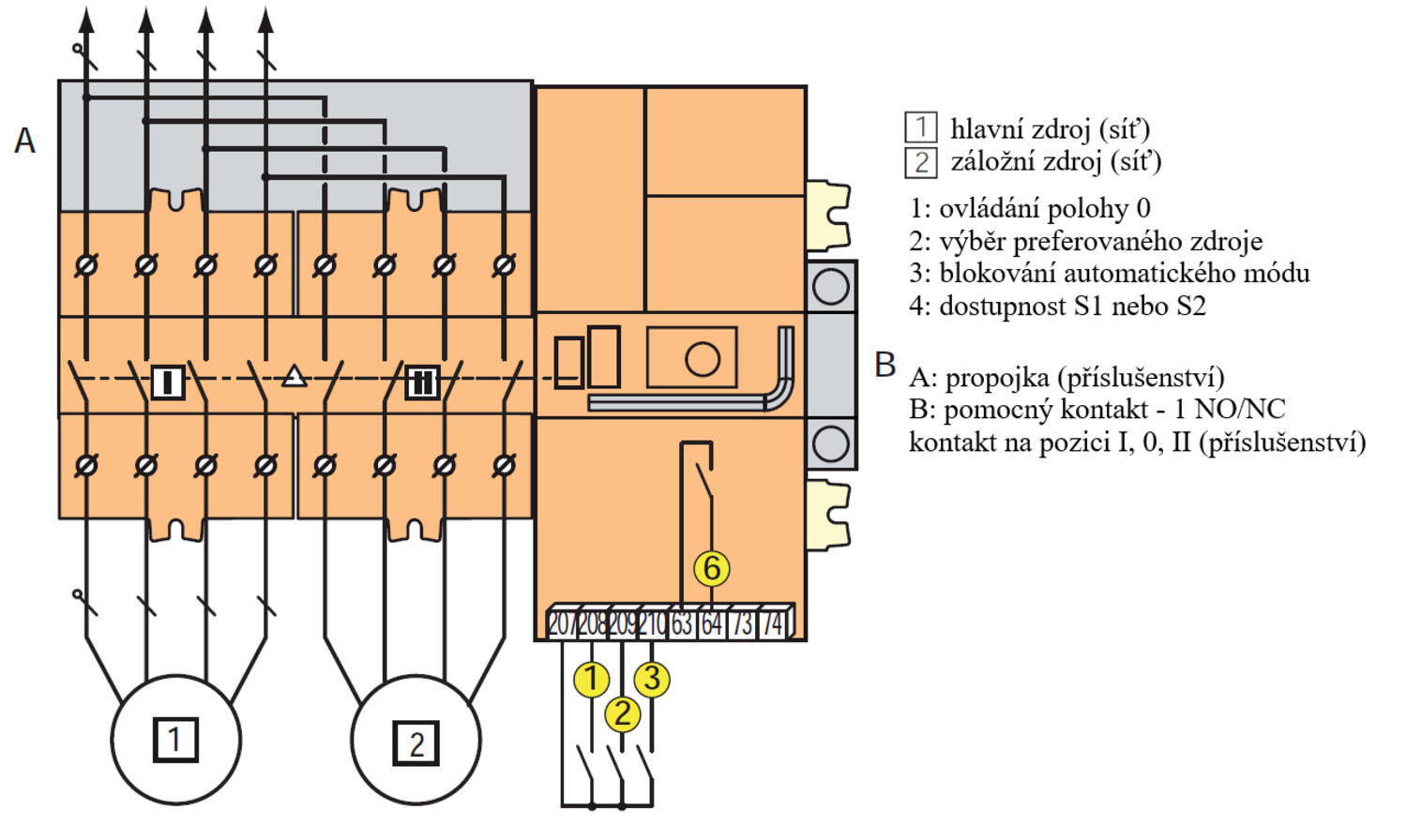 A

I

II

B

6

207 208 209 210 63 64 73 74

1

2

3

1

2

1 hlavní zdroj (síť)
2 záložní zdroj (síť)

1: ovládání polohy 0
2: výběr preferovaného zdroje
3: blokování automatického módu
4: dostupnost S1 nebo S2

A: propojka (příslušenství)
B: pomocný kontakt - 1 NO/NC kontakt na pozici I, 0, II (příslušenství)