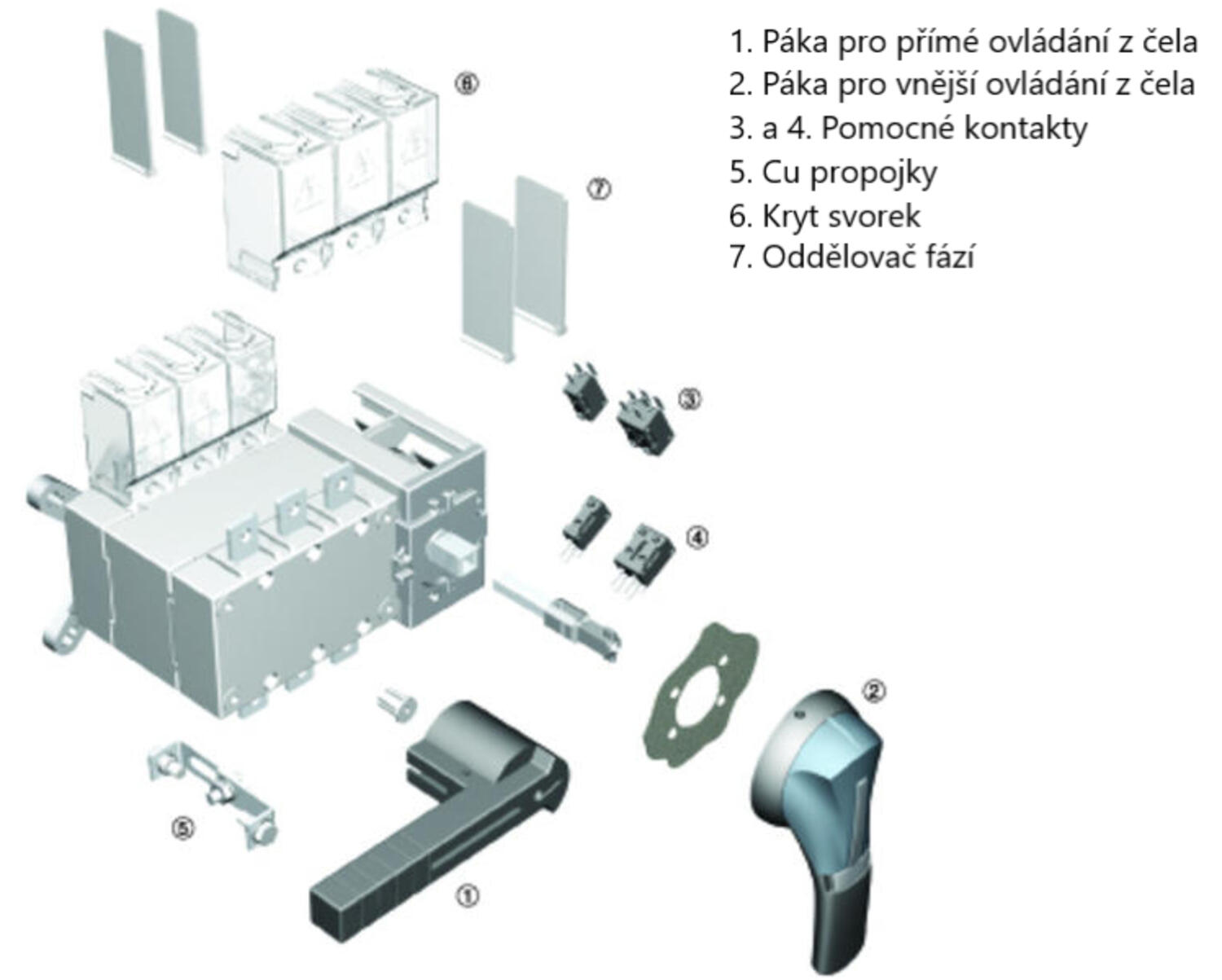 1. Páka pro přímé ovládání z čela
2. Páka pro vnější ovládání z čela
3. a 4. Pomocné kontakty
5. Cu propojky
6. Kryt svorek
7. Oddělovač fází

⑥
⑦
③
④
②
⑤
①