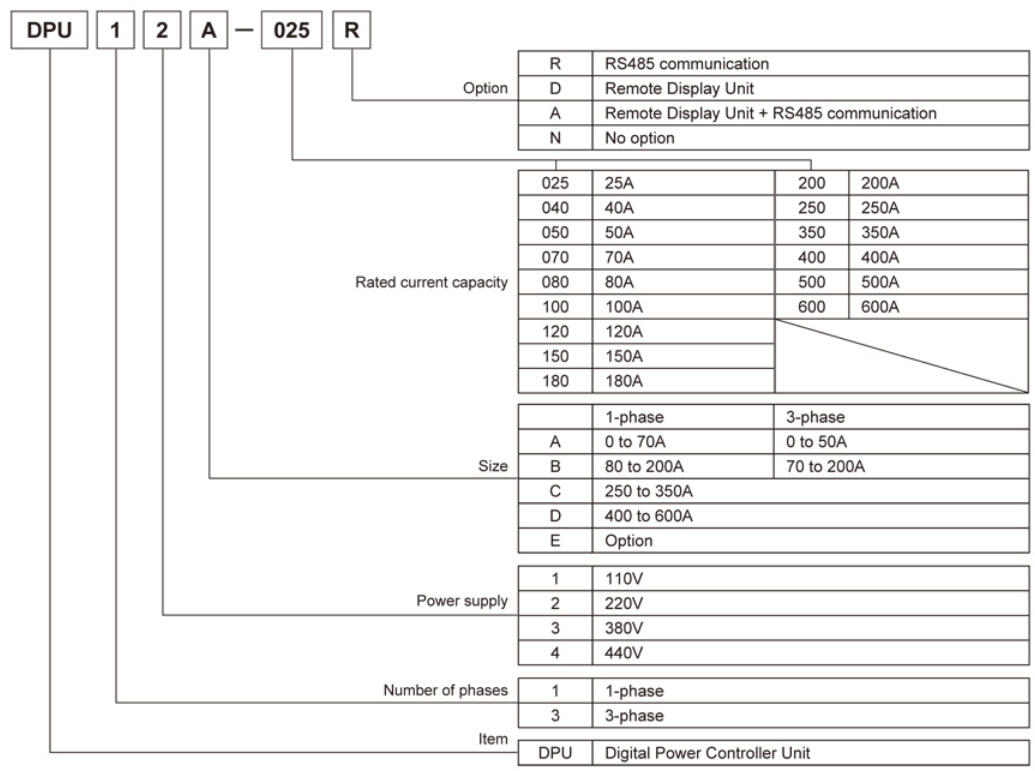 DPU 1 2 A — 025 R

Option

| R | RS485 communication |
|---|---|
| D | Remote Display Unit |
| A | Remote Display Unit + RS485 communication |
| N | No option |

Rated current capacity

| 025 | 25A | 200 | 200A |
|---|---|---|---|
| 040 | 40A | 250 | 250A |
| 050 | 50A | 350 | 350A |
| 070 | 70A | 400 | 400A |
| 080 | 80A | 500 | 500A |
| 100 | 100A | 600 | 600A |
| 120 | 120A | | |
| 150 | 150A | | |
| 180 | 180A | | |

Size

| | 1-phase | 3-phase |
|---|---|---|
| A | 0 to 70A | 0 to 50A |
| B | 80 to 200A | 70 to 200A |
| C | 250 to 350A | |
| D | 400 to 600A | |
| E | Option | |

Power supply

| 1 | 110V |
|---|---|
| 2 | 220V |
| 3 | 380V |
| 4 | 440V |

Number of phases

| 1 | 1-phase |
|---|---|
| 3 | 3-phase |

Item

| DPU | Digital Power Controller Unit |
|---|---|